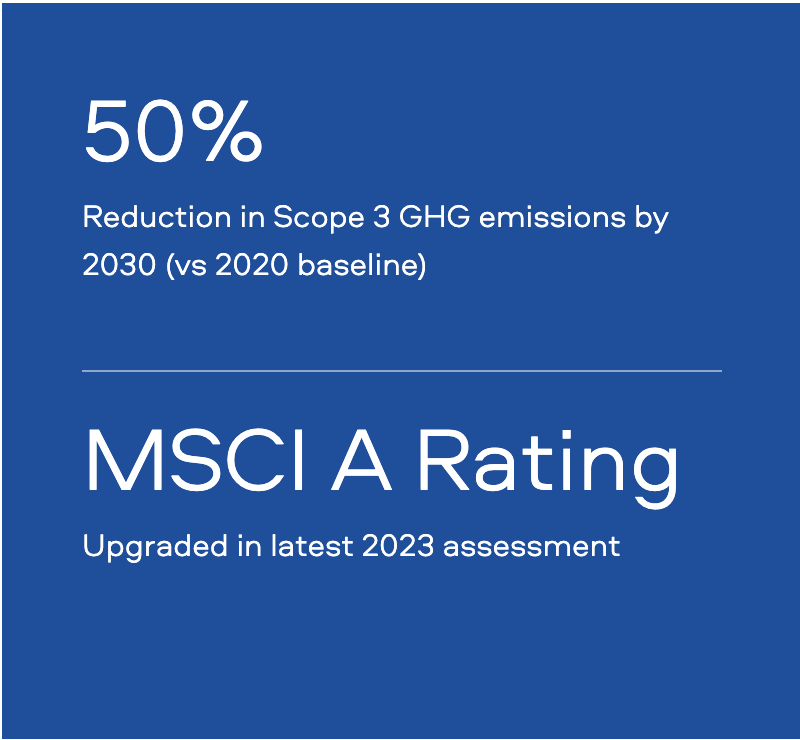 50%

Reduction in Scope 3 GHG emissions by 2030 (vs 2020 baseline)

MSCI A Rating

Upgraded in latest 2023 assessment